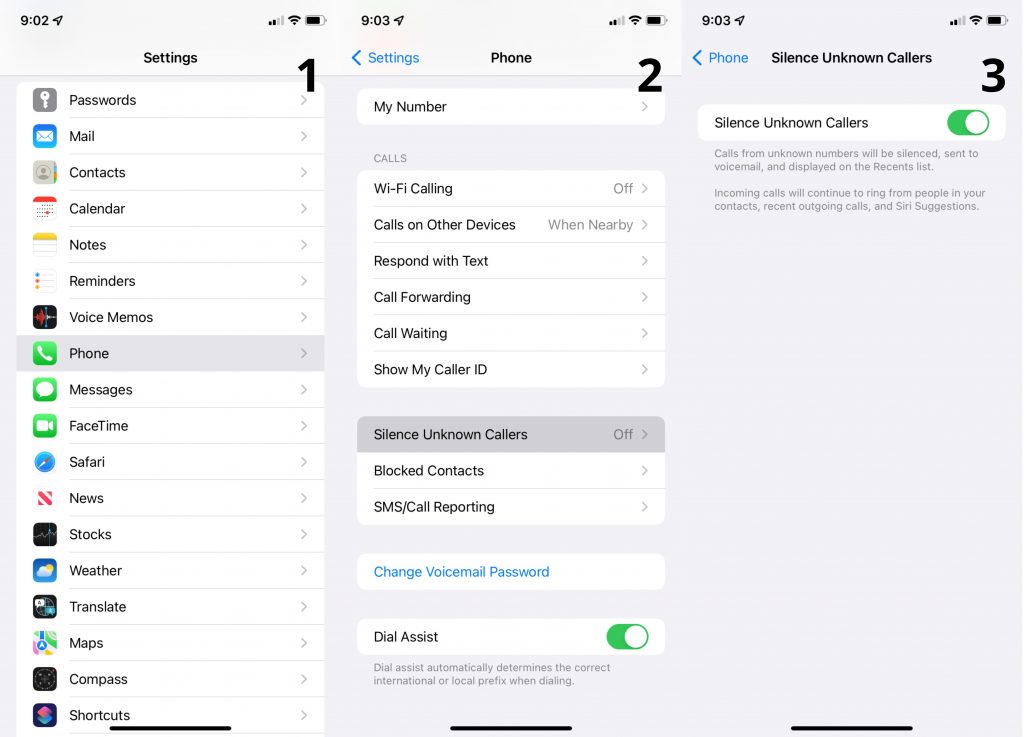 9:02

Settings

1

Passwords

Mail

Contacts

Calendar

Notes

Reminders

Voice Memos

Phone

Messages

FaceTime

Safari

News

Stocks

Weather

Translate

Maps

Compass

Shortcuts

9:03

Settings

Phone

2

My Number

CALLS

Wi-Fi Calling Off

Calls on Other Devices When Nearby

Respond with Text

Call Forwarding

Call Waiting

Show My Caller ID

Silence Unknown Callers Off

Blocked Contacts

SMS/Call Reporting

Change Voicemail Password

Dial Assist

Dial assist automatically determines the correct international or local prefix when dialing.

9:03

Phone

Silence Unknown Callers

3

Silence Unknown Callers

Calls from unknown numbers will be silenced, sent to voicemail, and displayed on the Recents list.

Incoming calls will continue to ring from people in your contacts, recent outgoing calls, and Siri Suggestions.