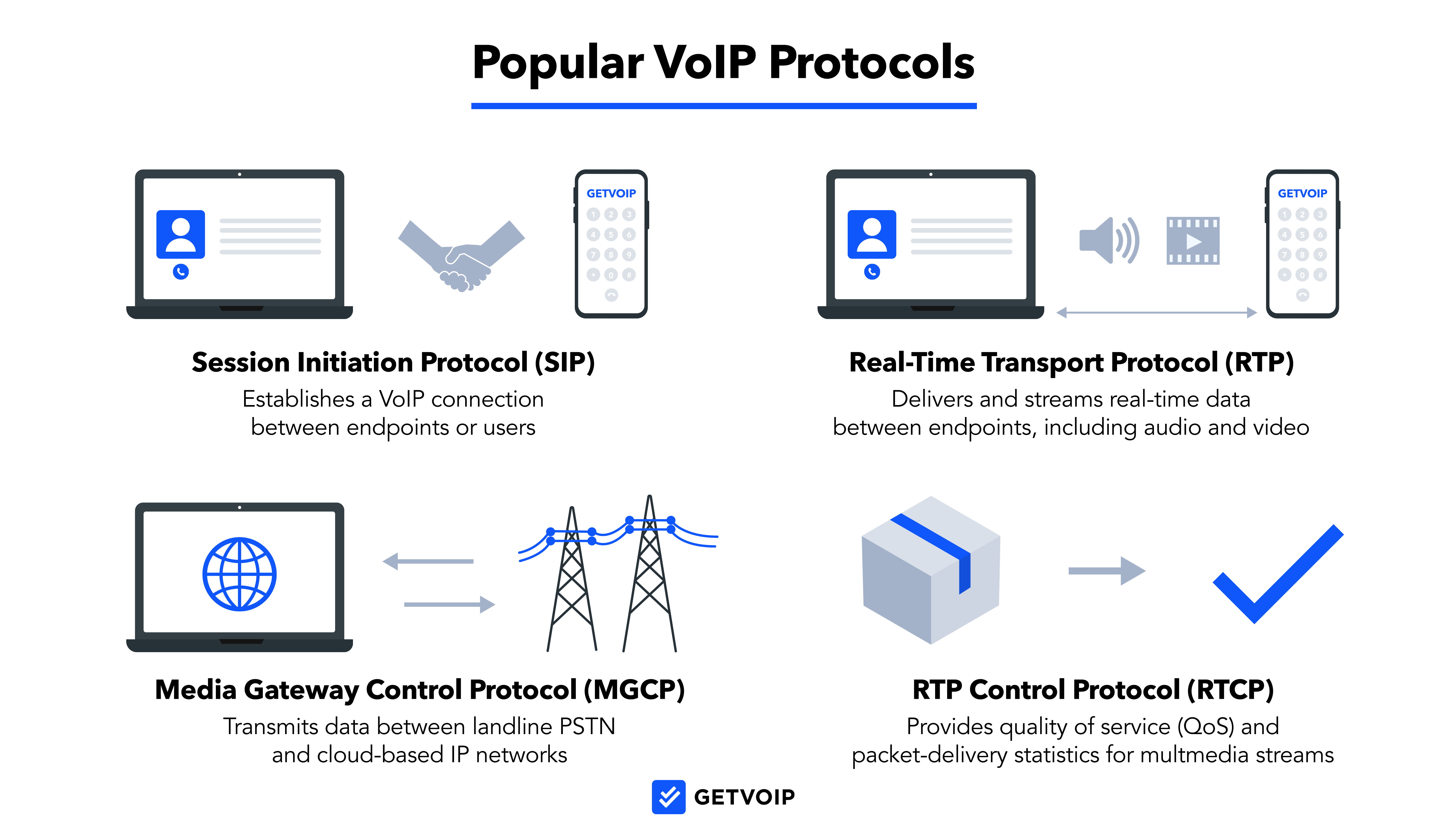 Popular VoIP Protocols

GETVOIP

1 2 3
4 5 6
7 8 9
* 0 #

Session Initiation Protocol (SIP)
Establishes a VoIP connection between endpoints or users

GETVOIP

1 2 3
4 5 6
7 8 9
* 0 #

Real-Time Transport Protocol (RTP)
Delivers and streams real-time data between endpoints, including audio and video

Media Gateway Control Protocol (MGCP)
Transmits data between landline PSTN and cloud-based IP networks

RTP Control Protocol (RTCP)
Provides quality of service (QoS) and packet-delivery statistics for multmedia streams

GETVOIP